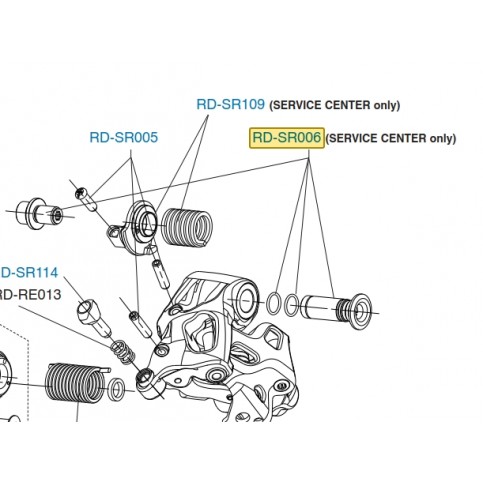 RD-SR109 (SERVICE CENTER only)

RD-SR005

RD-SR006 (SERVICE CENTER only)

D-SR114

RD-RE013