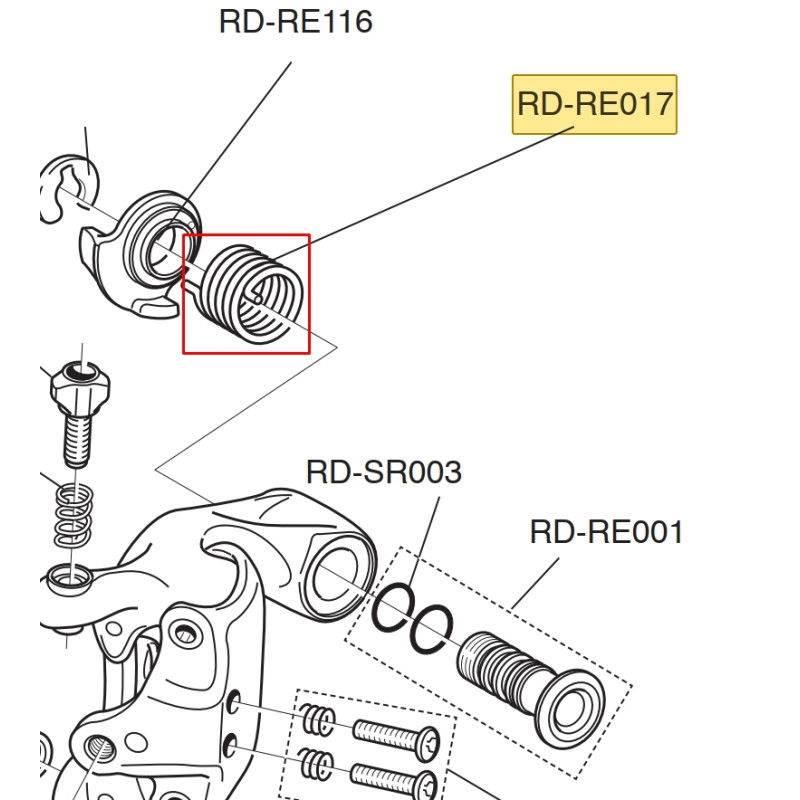 RD-RE116

RD-RE017

RD-SR003

RD-RE001