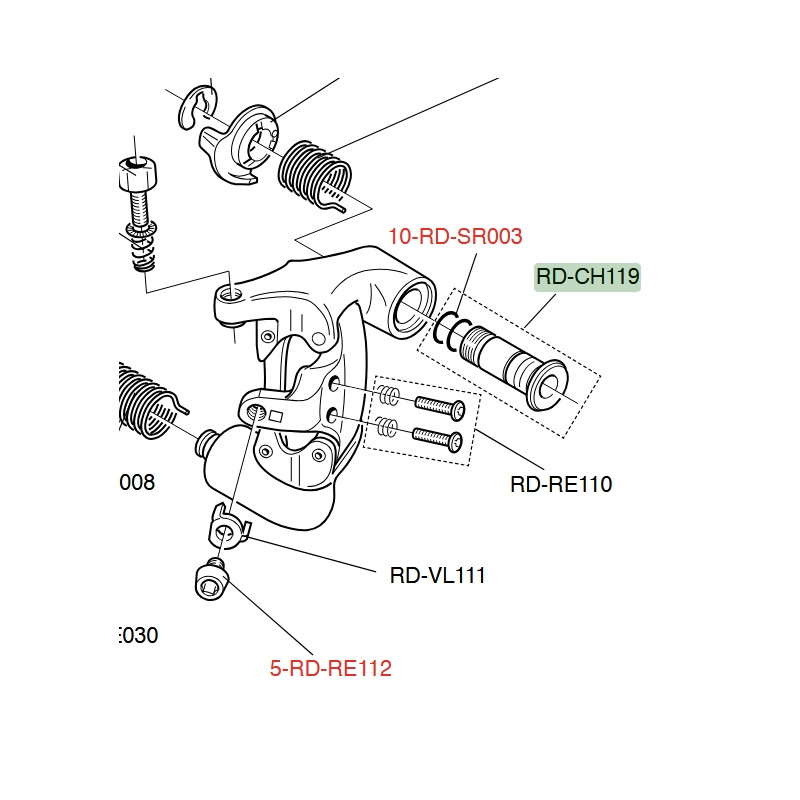 10-RD-SR003

RD-CH119

008

RD-RE110

RD-VL111

E030

5-RD-RE112