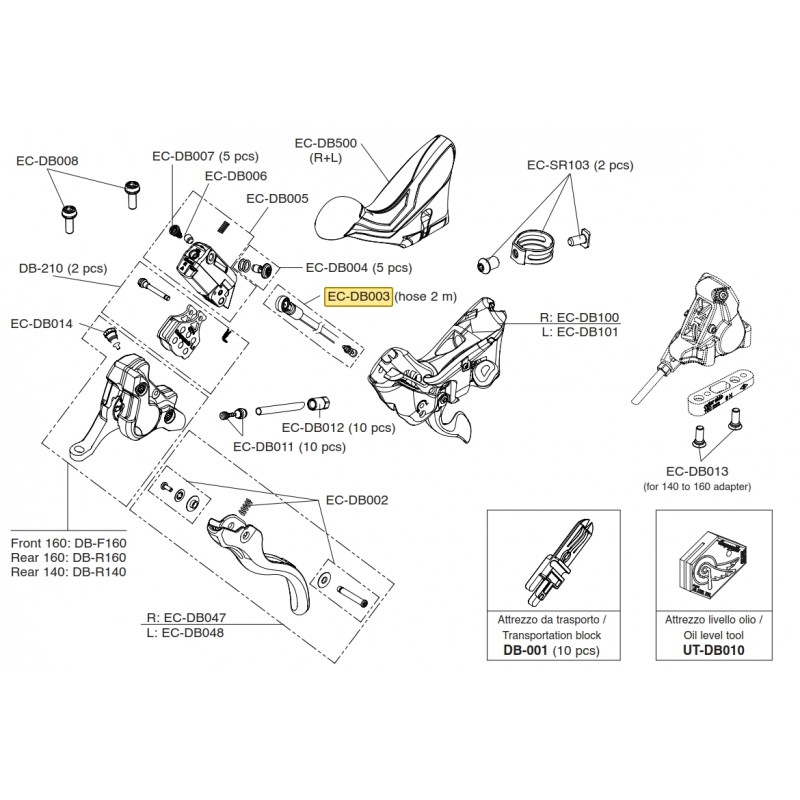 EC-DB008

EC-DB007 (5 pcs)

EC-DB006

EC-DB005

EC-DB500
(R+L)

EC-SR103 (2 pcs)

DB-210 (2 pcs)

EC-DB004 (5 pcs)

EC-DB003 (hose 2 m)

EC-DB014

R: EC-DB100
L: EC-DB101

EC-DB012 (10 pcs)

EC-DB011 (10 pcs)

EC-DB013
(for 140 to 160 adapter)

EC-DB002

Front 160: DB-F160
Rear 160: DB-R160
Rear 140: DB-R140

R: EC-DB047
L: EC-DB048

Attrezzo da trasporto /
Transportation block
DB-001 (10 pcs)

Attrezzo livello olio /
Oil level tool
UT-DB010